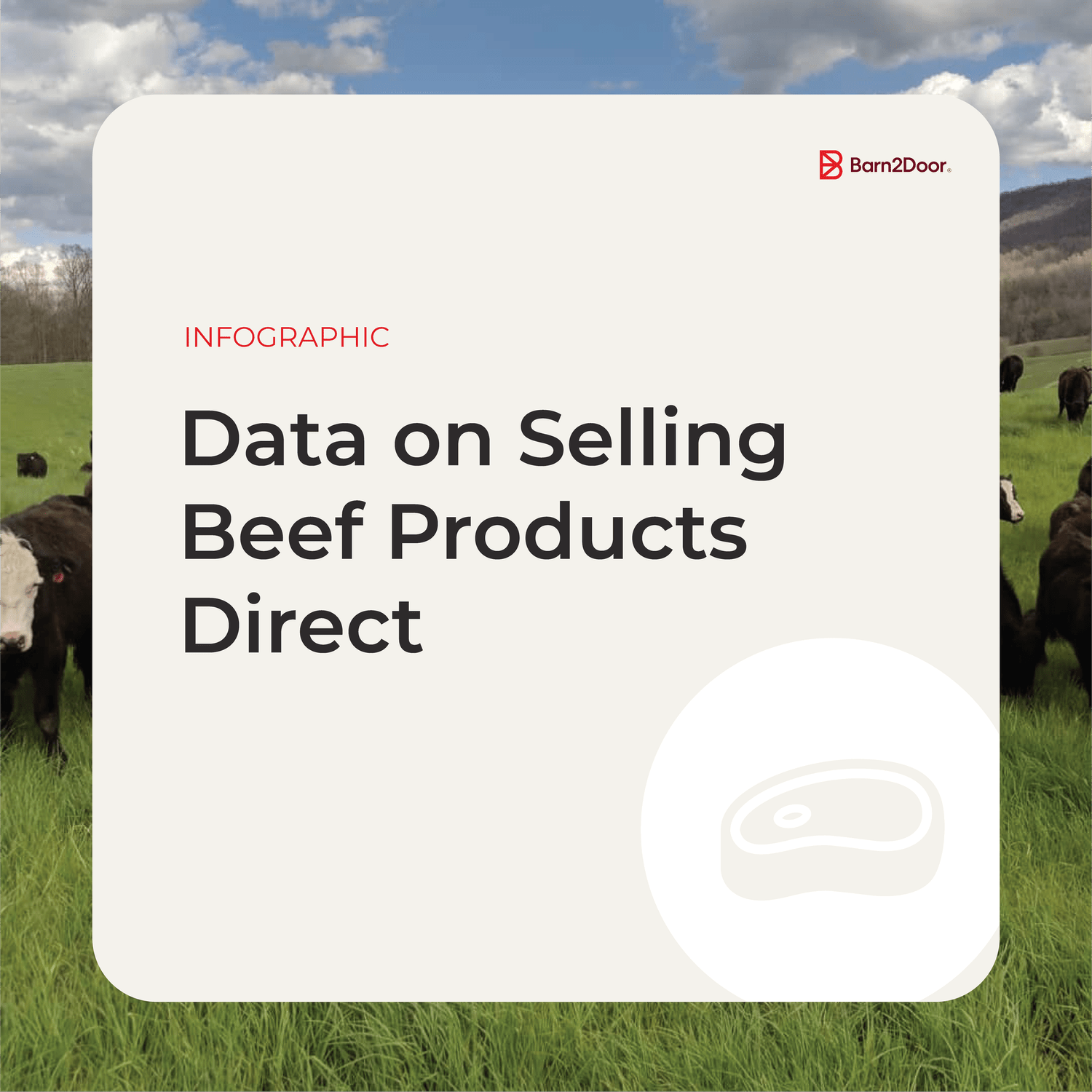 Barn2Door

INFOGRAPHIC

Data on Selling Beef Products Direct